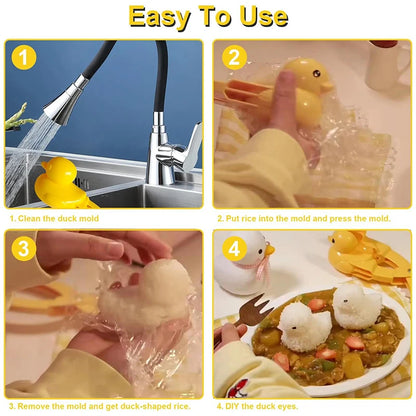 Easy To Use

1

1. Clean the duck mold

2

2. Put rice into the mold and press the mold.

3

3. Remove the mold and get duck-shaped rice.

4

4. DIY the duck eyes.