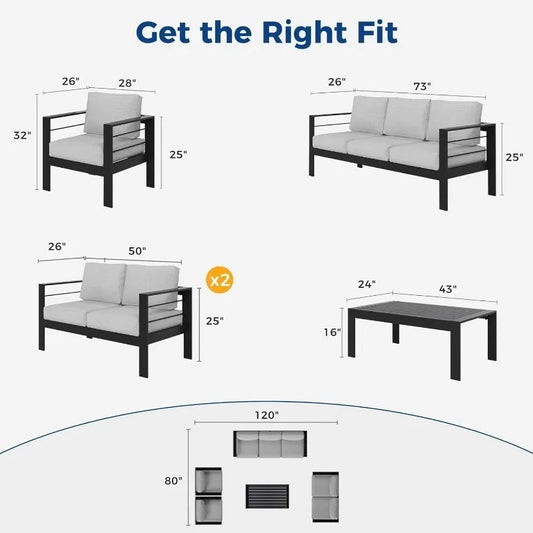 Get the Right Fit

26"
28"
32"
25"

26"
73"
25"

26"
50"
x2
25"

24"
43"
16"

120"
80"