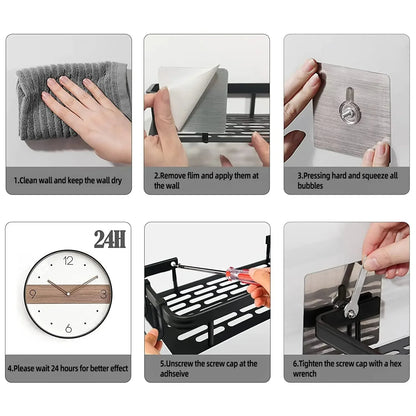 1.Clean wall and keep the wall dry

2.Remove flim and apply them at the wall

3.Pressing hard and squeeze all bubbles

24H

12
9
3
6

4.Please wait 24 hours for better effect

5.Unscrew the screw cap at the adhseive

6.Tighten the screw cap with a hex wrench